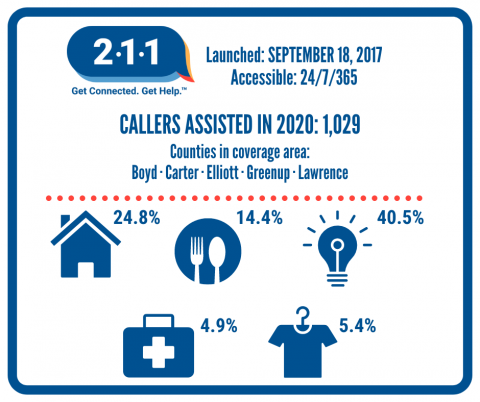 2·1·1
Get Connected. Get Help.™

Launched: SEPTEMBER 18, 2017
Accessible: 24/7/365

CALLERS ASSISTED IN 2020: 1,029
Counties in coverage area:
Boyd · Carter · Elliott · Greenup · Lawrence

24.8%

14.4%

40.5%

4.9%

5.4%